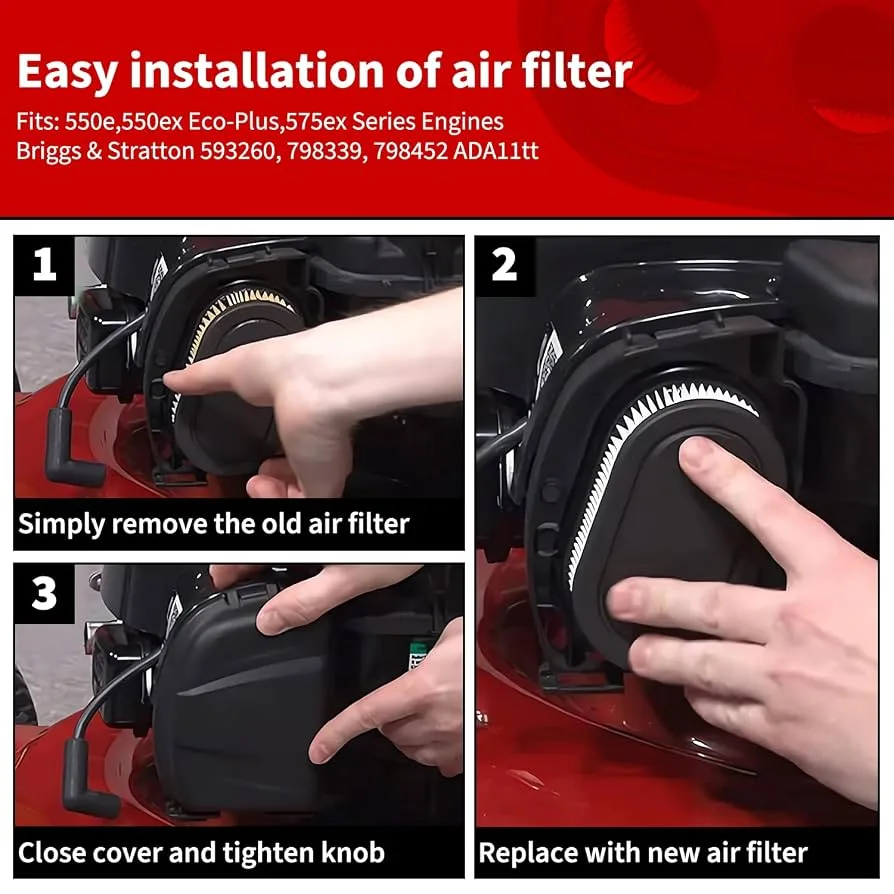 Easy installation of air filter

Fits: 550e,550ex Eco-Plus,575ex Series Engines
Briggs & Stratton 593260, 798339, 798452 ADA11tt

1

Simply remove the old air filter

2

Replace with new air filter

3

Close cover and tighten knob