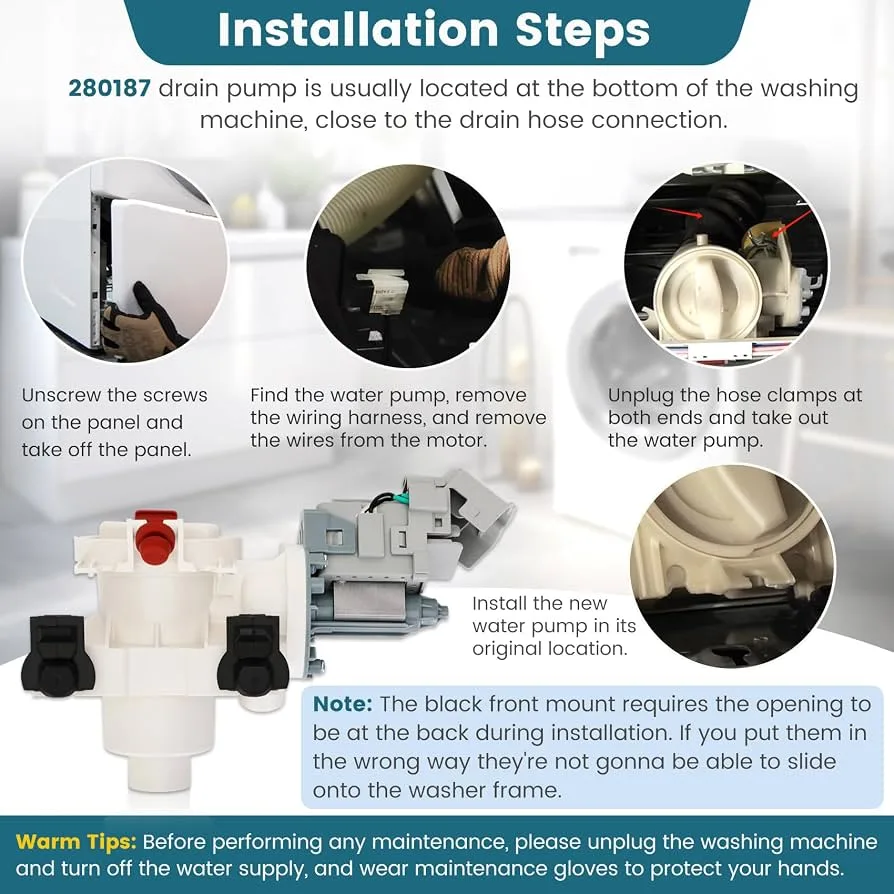 Installation Steps

280187 drain pump is usually located at the bottom of the washing machine, close to the drain hose connection.

Unscrew the screws on the panel and take off the panel.

Find the water pump, remove the wiring harness, and remove the wires from the motor.

Unplug the hose clamps at both ends and take out the water pump.

Install the new water pump in its original location.

Note: The black front mount requires the opening to be at the back during installation. If you put them in the wrong way they're not gonna be able to slide onto the washer frame.

Warm Tips: Before performing any maintenance, please unplug the washing machine and turn off the water supply, and wear maintenance gloves to protect your hands.