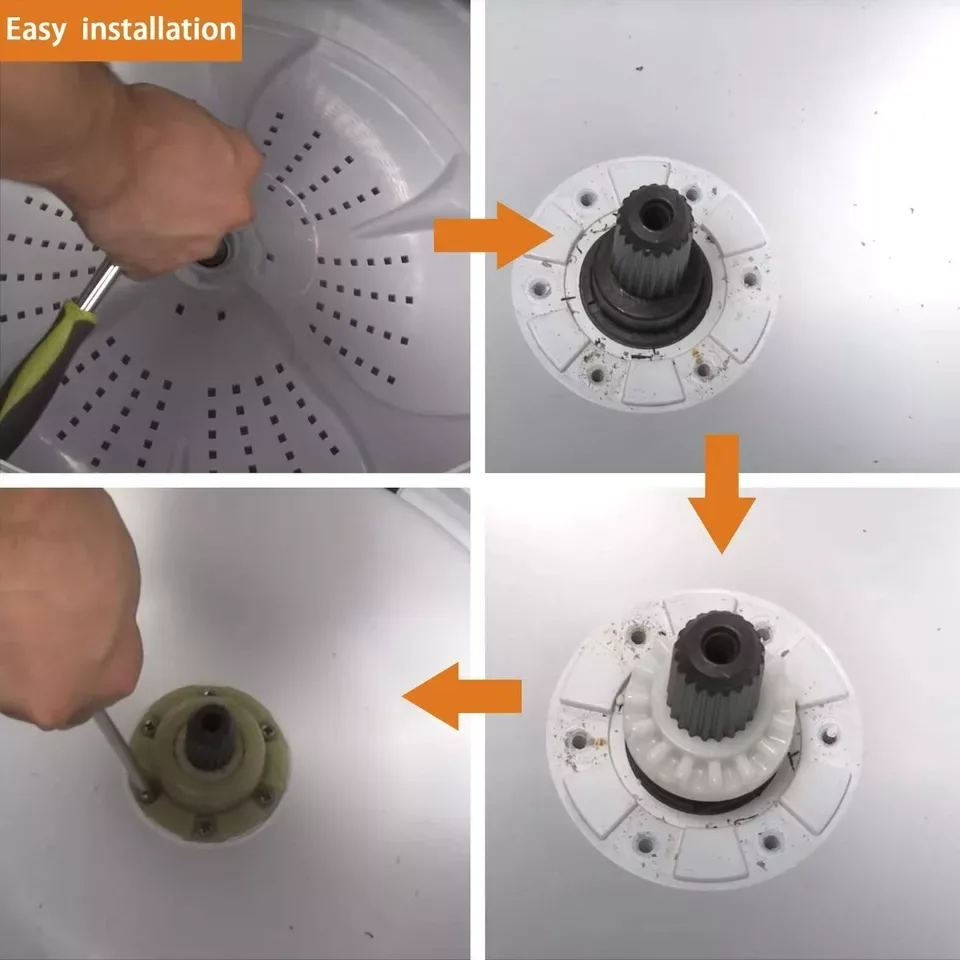 Easy installation