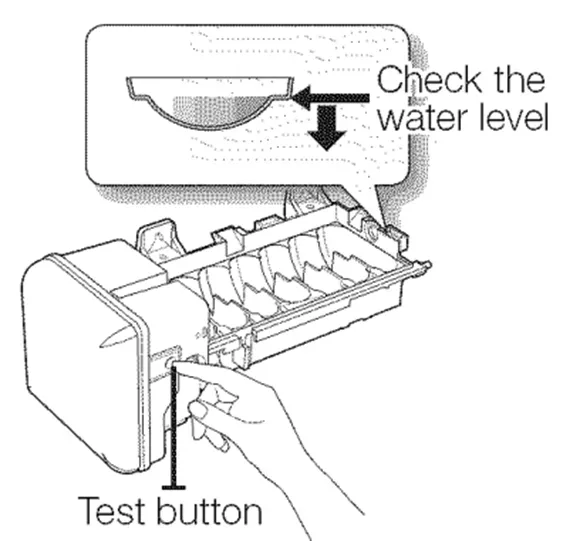 Check the water level

Test button